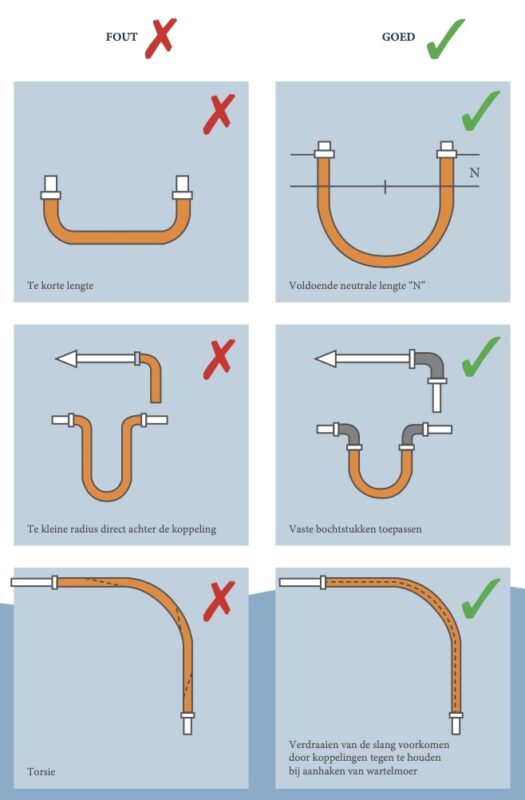 FOUT

GOED

Te korte lengte

N

Voldoende neutrale lengte "N"

Te kleine radius direct achter de koppeling

Vaste bochtstukken toepassen

Torsie

Verdraaien van de slang voorkomen door koppelingen tegen te houden bij aanhaken van wartelmoer